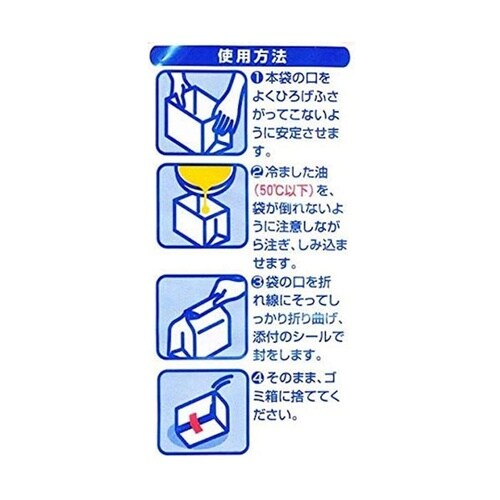 使用方法

❶本袋の口をよくひろげふさがってこないように安定させます。

❷冷ました油（50℃以下）を、袋が倒れないように注意しながら注ぎ、しみ込ませます。

❸袋の口を折れ線にそってしっかり折り曲げ、添付のシールで封をします。

❹そのまま、ゴミ箱に捨ててください。