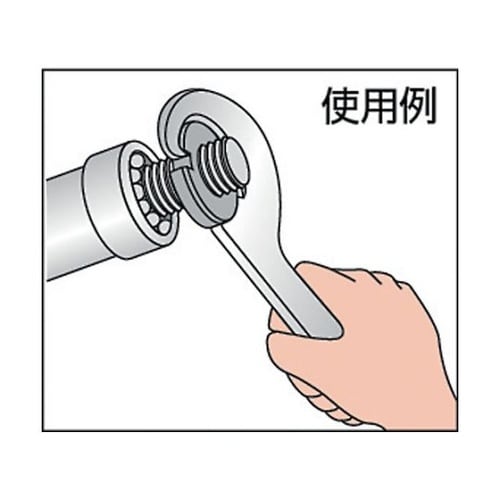 使用例