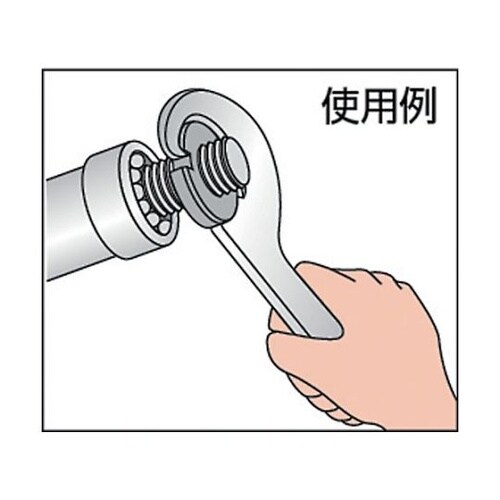 使用例