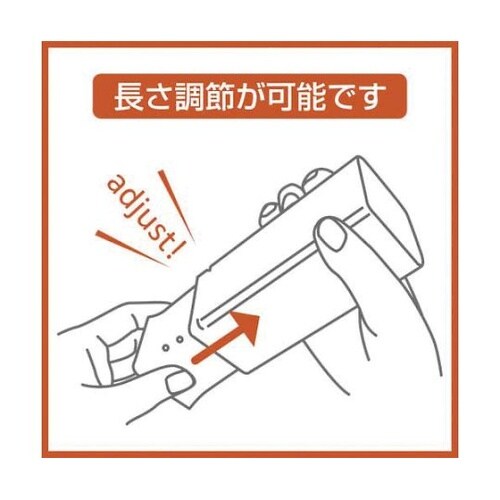 長さ調節が可能です

adjust!