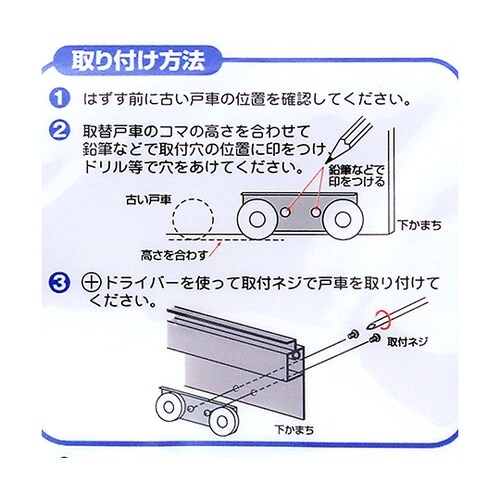 取り付け方法

1 はずす前に古い戸車の位置を確認してください。

2 取替戸車のコマの高さを合わせて鉛筆などで取付穴の位置に印をつけドリル等で穴をあけてください。

鉛筆などで印をつける

古い戸車

下かまち

高さを合わす

3 ⊕ドライバーを使って取付ネジで戸車を取り付けてください。

取付ネジ

下かまち