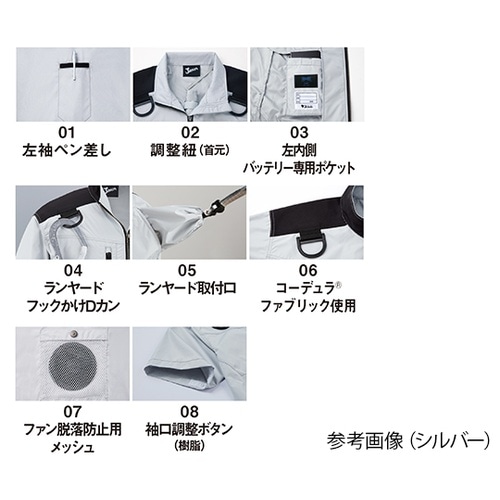 01
左袖ペン差し

02
調整紐（首元）

03
左内側
バッテリー専用ポケット

04
ランヤード
フックかけDカン

05
ランヤード取付口

06
コーデュラ®
ファブリック使用

07
ファン脱落防止用
メッシュ

08
袖口調整ボタン
（樹脂）

参考画像（シルバー）