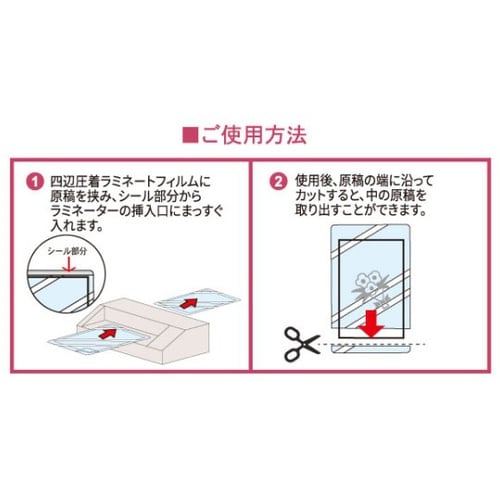 ■ご使用方法

1 四辺圧着ラミネートフィルムに原稿を挟み、シール部分からラミネーターの挿入口にまっすぐ入れます。

シール部分

2 使用後、原稿の端に沿ってカットすると、中の原稿を取り出すことができます。