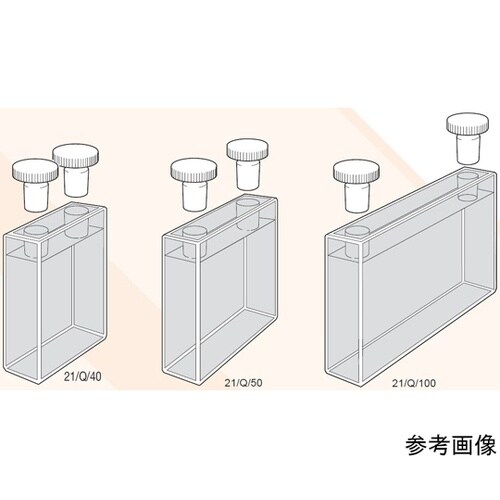 21/Q/40

21/Q/50

21/Q/100

参考画像