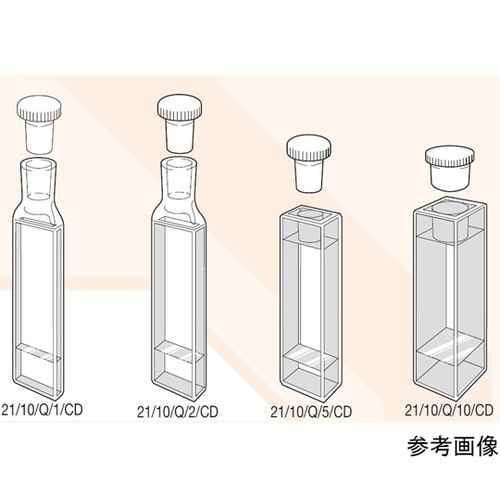 21/10/Q/1/CD

21/10/Q/2/CD

21/10/Q/5/CD

21/10/Q/10/CD

参考画像