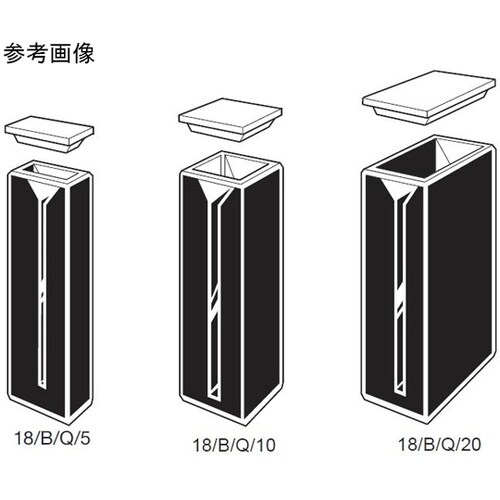 参考画像

18/B/Q/5

18/B/Q/10

18/B/Q/20