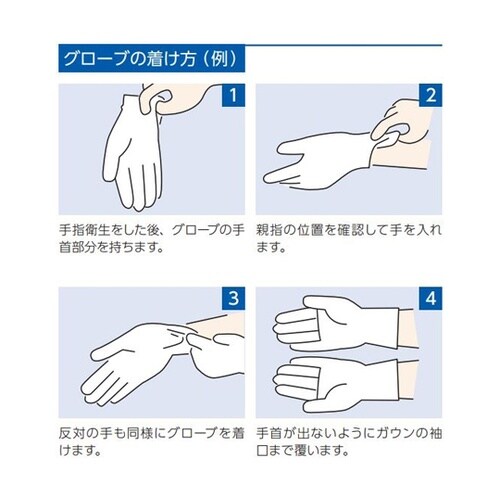 グローブの着け方（例）

1

手指衛生をした後、グローブの手首部分を持ちます。

2

親指の位置を確認して手を入れます。

3

反対の手も同様にグローブを着けます。

4

手首が出ないようにガウンの袖口まで覆います。