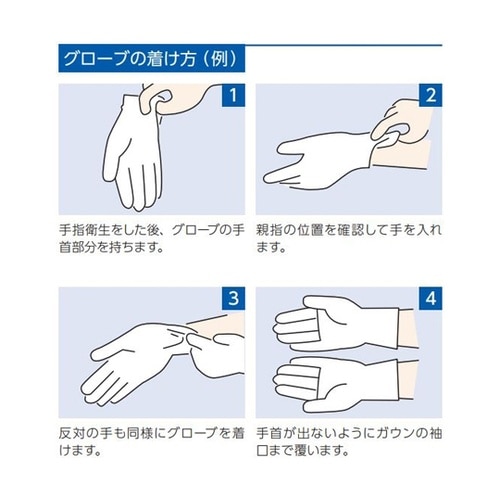 グローブの着け方（例）

1

手指衛生をした後、グローブの手首部分を持ちます。

2

親指の位置を確認して手を入れます。

3

反対の手も同様にグローブを着けます。

4

手首が出ないようにガウンの袖口まで覆います。