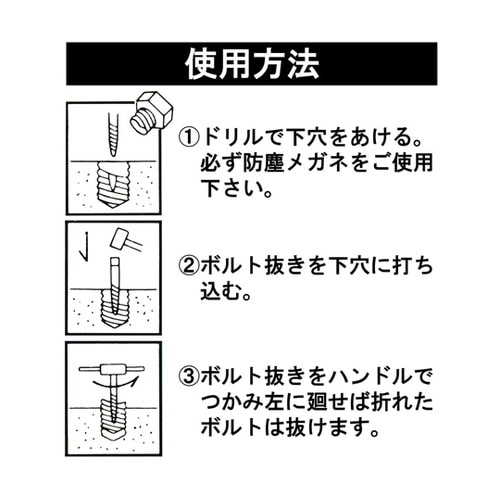 使用方法

①ドリルで下穴をあける。必ず防塵メガネをご使用下さい。

②ボルト抜きを下穴に打ち込む。

③ボルト抜きをハンドルでつかみ左に廻せば折れたボルトは抜けます。