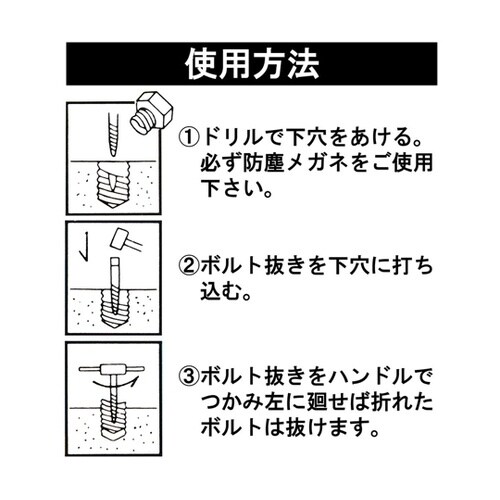 使用方法

①ドリルで下穴をあける。必ず防塵メガネをご使用下さい。

②ボルト抜きを下穴に打ち込む。

③ボルト抜きをハンドルでつかみ左に廻せば折れたボルトは抜けます。