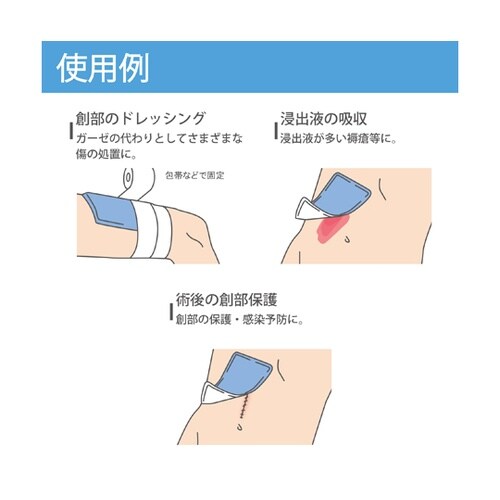 使用例

創部のドレッシング
ガーゼの代わりとしてさまざまな傷の処置に。

包帯などで固定

浸出液の吸収
浸出液が多い褥瘡等に。

術後の創部保護
創部の保護・感染予防に。