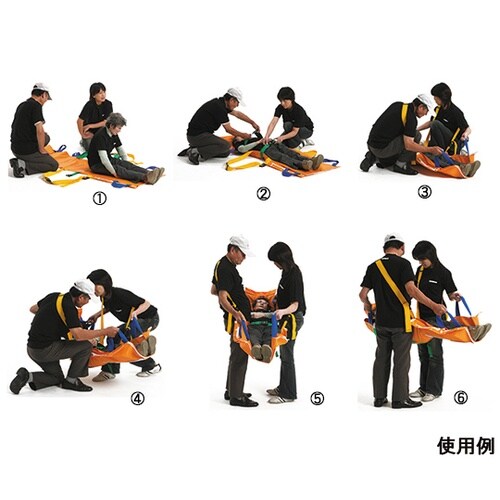 ①

②

③

④

⑤

⑥

使用例