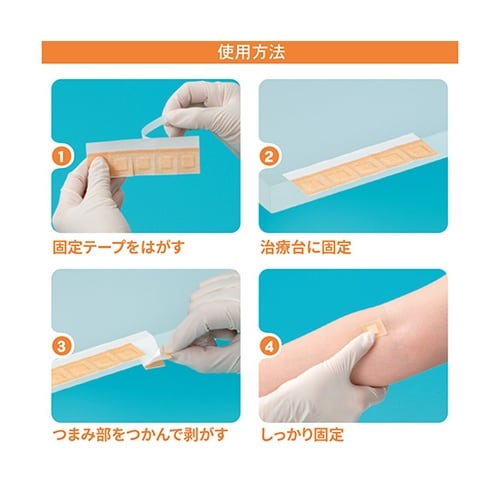 使用方法

1

固定テープをはがす

2

治療台に固定

3

つまみ部をつかんで剥がす

4

しっかり固定