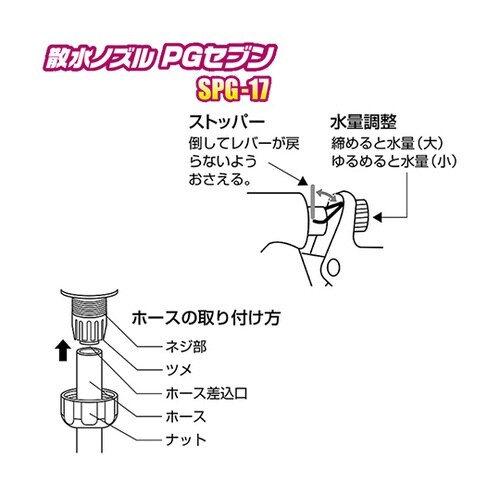 散水ノズル PGセブン
SPG-17

ストッパー
倒してレバーが戻らないようおさえる。

水量調整
締めると水量（大）
ゆるめると水量（小）

ホースの取り付け方
ネジ部
ツメ
ホース差込口
ホース
ナット