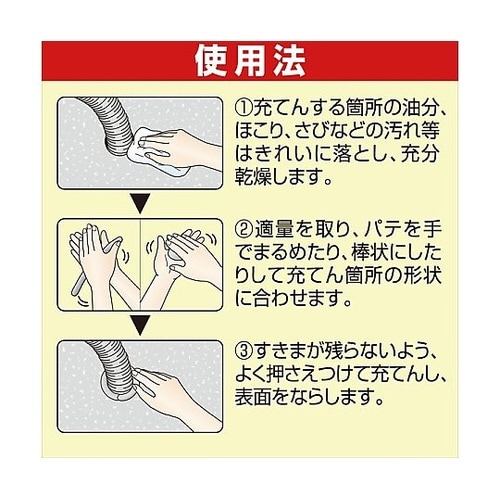 使用法

①充てんする箇所の油分、ほこり、さびなどの汚れ等はきれいに落とし、充分乾燥します。

②適量を取り、パテを手でまるめたり、棒状にしたりして充てん箇所の形状に合わせます。

③すきまが残らないよう、よく押さえつけて充てんし、表面をならします。