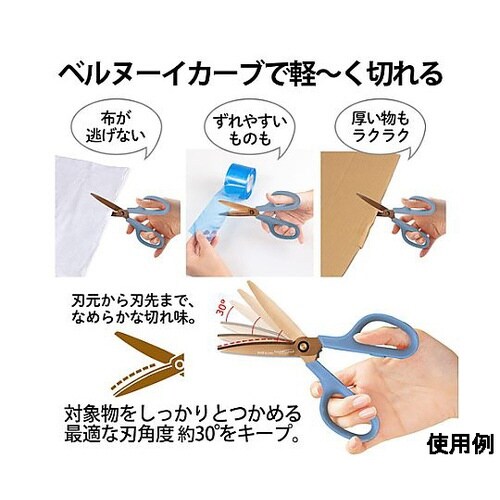 ベルヌーイカーブで軽〜く切れる

布が逃げない

ずれやすいものも

厚い物もラクラク

刃元から刃先まで、なめらかな切れ味。

30°

対象物をしっかりとつかめる最適な刃角度 約30°をキープ。

使用例