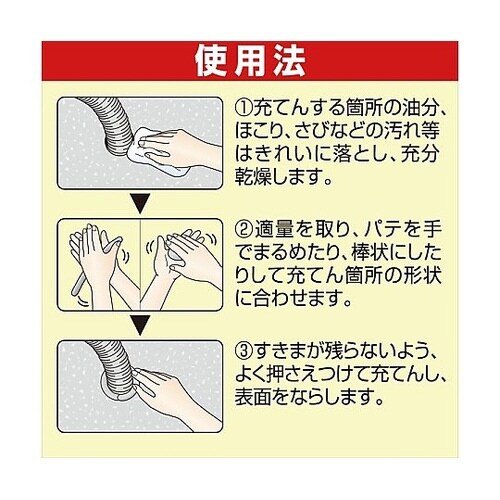 使用法

①充てんする箇所の油分、ほこり、さびなどの汚れ等はきれいに落とし、充分乾燥します。

②適量を取り、パテを手でまるめたり、棒状にしたりして充てん箇所の形状に合わせます。

③すきまが残らないよう、よく押さえつけて充てんし、表面をならします。