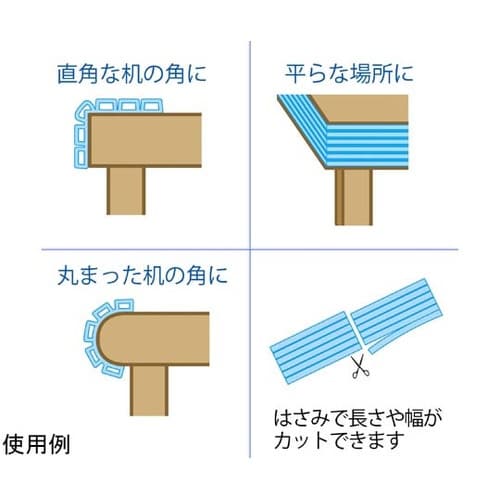 直角な机の角に

平らな場所に

丸まった机の角に

はさみで長さや幅がカットできます

使用例