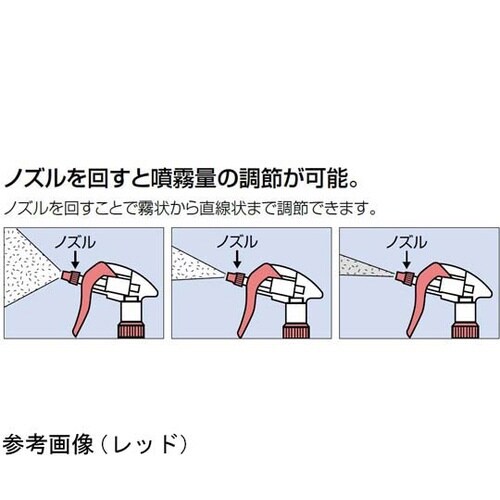 ノズルを回すと噴霧量の調節が可能。

ノズルを回すことで霧状から直線状まで調節できます。

ノズル

ノズル

ノズル

参考画像（レッド）