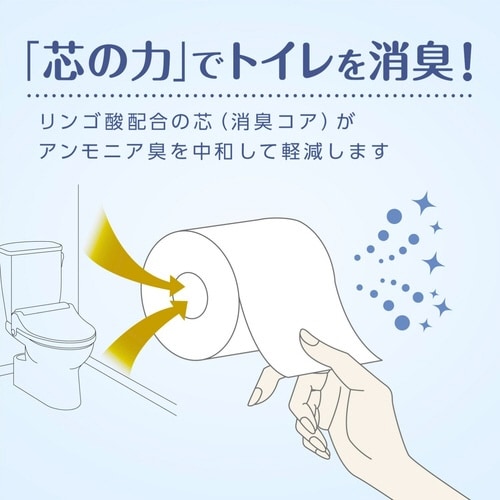 「芯の力」でトイレを消臭！

リンゴ酸配合の芯（消臭コア）が
アンモニア臭を中和して軽減します