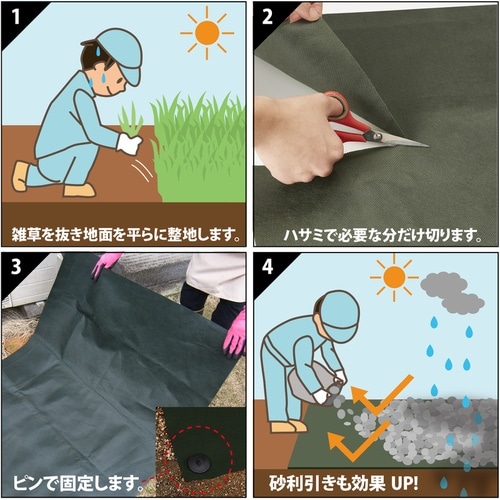 1

雑草を抜き地面を平らに整地します。

2

ハサミで必要な分だけ切ります。

3

ピンで固定します。

4

砂利引きも効果 UP!