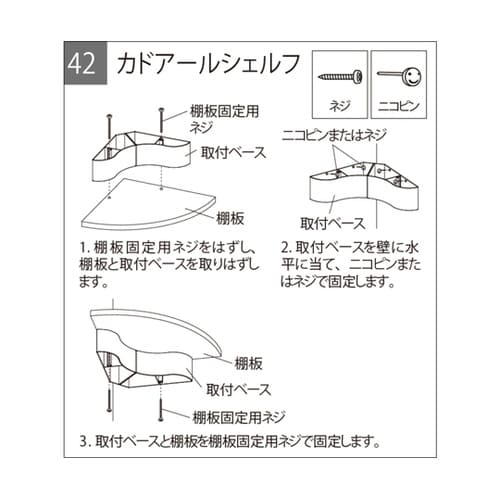 42 カドアールシェルフ

ネジ

ニコピン

棚板固定用ネジ

取付ベース

棚板

ニコピンまたはネジ

取付ベース

1. 棚板固定用ネジをはずし、棚板と取付ベースを取りはずします。

2. 取付ベースを壁に水平に当て、ニコピンまたはネジで固定します。

棚板

取付ベース

棚板固定用ネジ

3. 取付ベースと棚板を棚板固定用ネジで固定します。