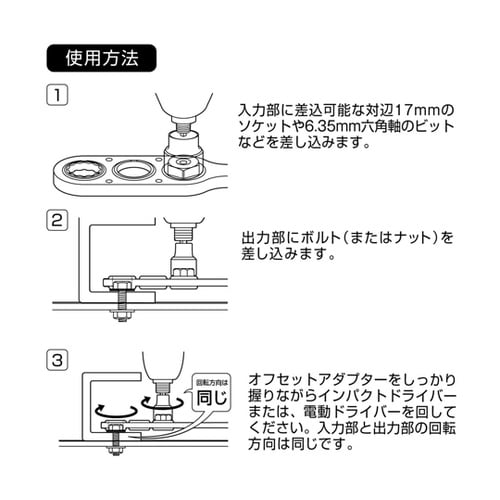 使用方法

1

入力部に差込可能な対辺17mmのソケットや6.35mm六角軸のビットなどを差し込みます。

2

出力部にボルト（またはナット）を差し込みます。

3

回転方向は

同じ

オフセットアダプターをしっかり握りながらインパクトドライバーまたは、電動ドライバーを回してください。入力部と出力部の回転方向は同じです。