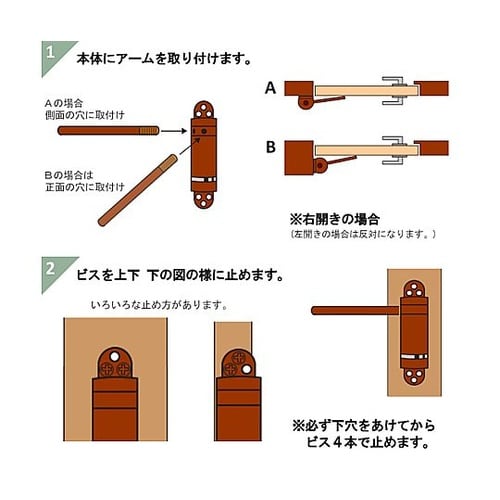 1 本体にアームを取り付けます。

Aの場合
側面の穴に取付け

Bの場合は
正面の穴に取付け

A

B

※右開きの場合
〔左開きの場合は反対になります。〕

2 ビスを上下 下の図の様に止めます。

いろいろな止め方があります。

※必ず下穴をあけてから
ビス４本で止めます。