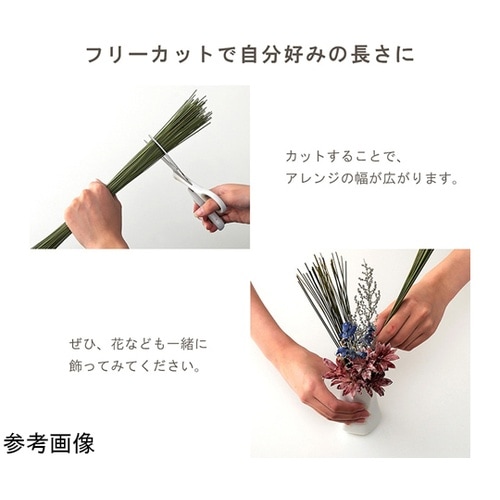 フリーカットで自分好みの長さに

カットすることで、
アレンジの幅が広がります。

ぜひ、花なども一緒に
飾ってみてください。

参考画像