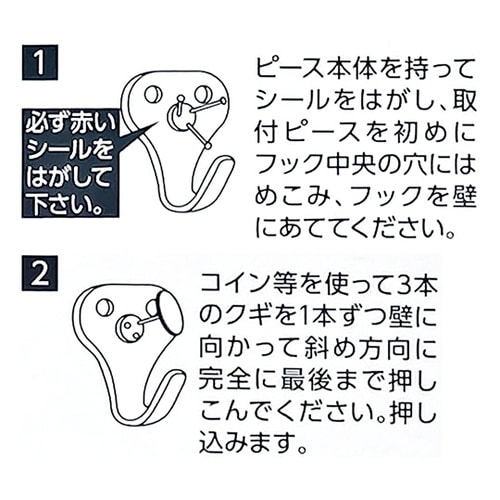 1

必ず赤いシールをはがして下さい。

ピース本体を持ってシールをはがし、取付ピースを初めにフック中央の穴にはめこみ、フックを壁にあててください。

2

コイン等を使って3本のクギを1本ずつ壁に向かって斜め方向に完全に最後まで押しこんでください。押し込みます。