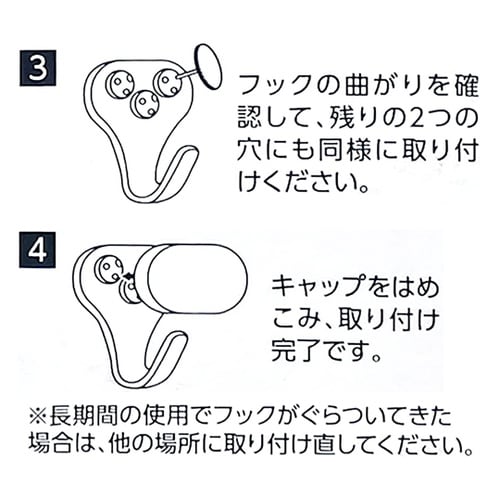 3

フックの曲がりを確認して、残りの2つの穴にも同様に取り付けください。

4

キャップをはめこみ、取り付け完了です。

※長期間の使用でフックがぐらついてきた場合は、他の場所に取り付け直してください。