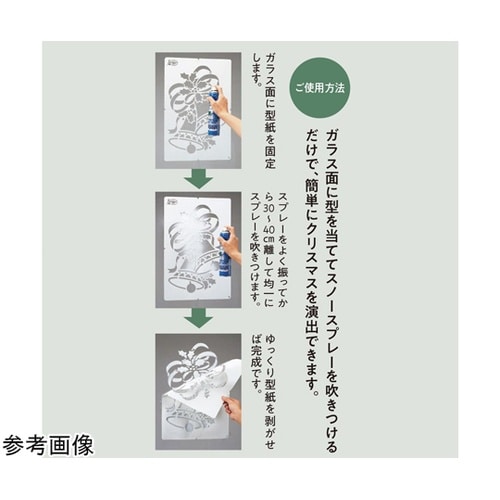 ご使用方法

ガラス面に型を当ててスノースプレーを吹きつけるだけで、簡単にクリスマスを演出できます。

ガラス面に型紙を固定します。

スプレーをよく振ってから30～40cm離して均一にスプレーを吹きつけます。

ゆっくり型紙を剥がせば完成です。

参考画像