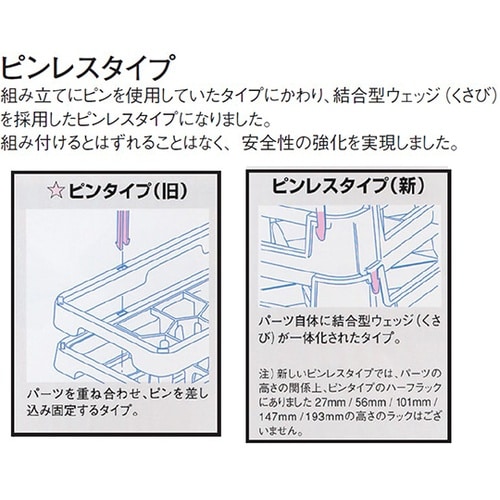 ピンレスタイプ

組み立てにピンを使用していたタイプにかわり、結合型ウェッジ（くさび）を採用したピンレスタイプになりました。

組み付けるとはずれることはなく、安全性の強化を実現しました。

☆ピンタイプ（旧）

パーツを重ね合わせ、ピンを差し込み固定するタイプ。

ピンレスタイプ（新）

パーツ自体に結合型ウェッジ（くさび）が一体化されたタイプ。

注）新しいピンレスタイプでは、パーツの高さの関係上、ピンタイプのハーフラックにありました 27mm / 56mm / 101mm / 147mm / 193mmの高さのラックはございません。