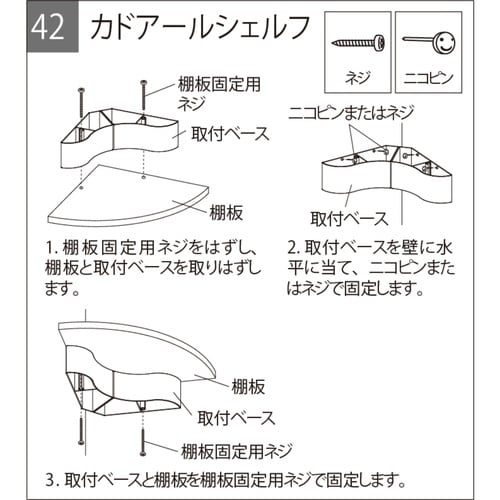 42 カドアールシェルフ

ネジ

ニコピン

棚板固定用ネジ

取付ベース

棚板

ニコピンまたはネジ

取付ベース

1. 棚板固定用ネジをはずし、棚板と取付ベースを取りはずします。

2. 取付ベースを壁に水平に当て、ニコピンまたはネジで固定します。

棚板

取付ベース

棚板固定用ネジ

3. 取付ベースと棚板を棚板固定用ネジで固定します。