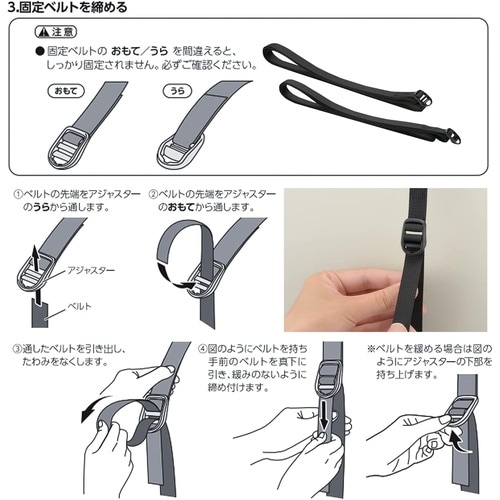 3.固定ベルトを締める

注意

● 固定ベルトの おもて／うら を間違えると、しっかり固定されません。必ずご確認ください。

おもて

うら

①ベルトの先端をアジャスターのうらから通します。

アジャスター

ベルト

②ベルトの先端をアジャスターのおもてから通します。

③通したベルトを引き出し、たわみをなくします。

④図のようにベルトを持ち手前のベルトを真下に引き、緩みのないように締め付けます。

※ベルトを緩める場合は図のようにアジャスターの下部を持ち上げます。