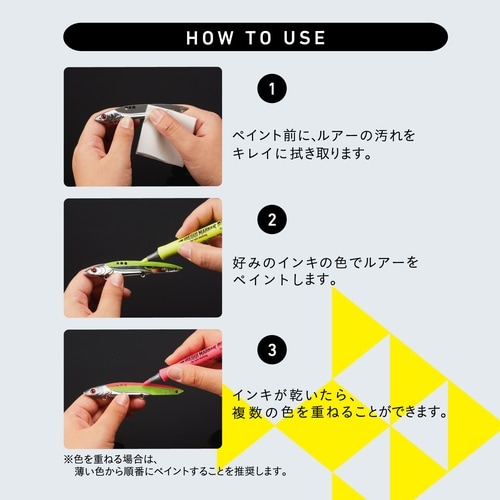 HOW TO USE

1

ペイント前に、ルアーの汚れをキレイに拭き取ります。

2

好みのインキの色でルアーをペイントします。

3

インキが乾いたら、複数の色を重ねることができます。

※色を重ねる場合は、薄い色から順番にペイントすることを推奨します。