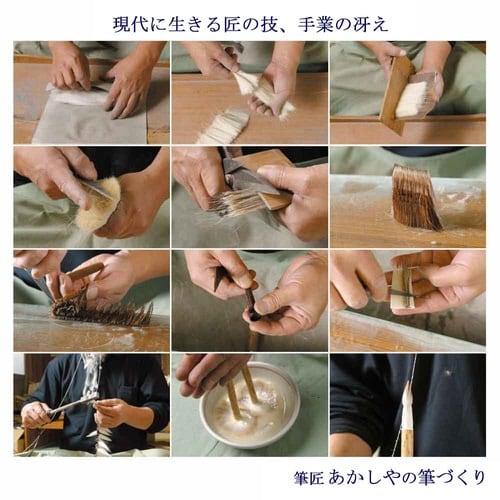 現代に生きる匠の技、手業の冴え

筆匠 あかしやの筆づくり