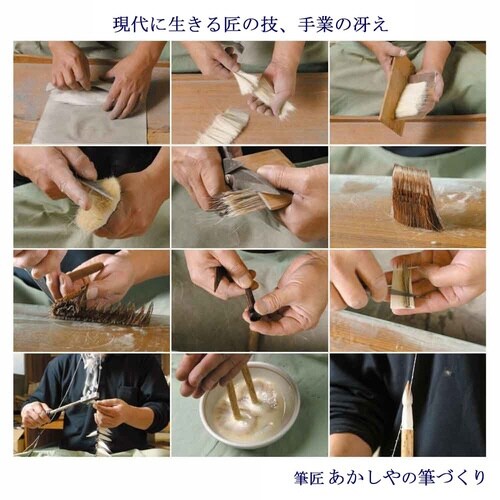 現代に生きる匠の技、手業の冴え

筆匠 あかしやの筆づくり