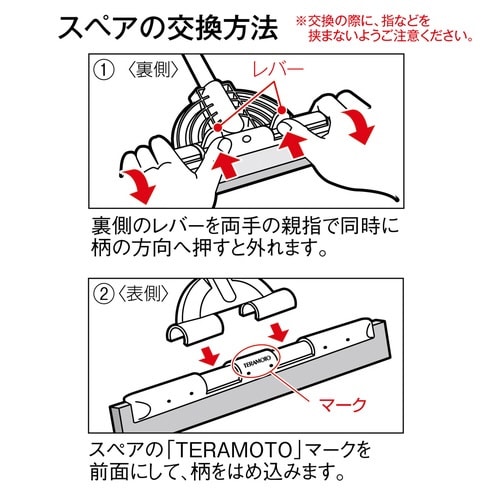 スペアの交換方法

※交換の際に、指などを挟まないようご注意ください。

① 〈裏側〉

レバー

裏側のレバーを両手の親指で同時に柄の方向へ押すと外れます。

②〈表側〉

TERAMOTO

マーク

スペアの「TERAMOTO」マークを前面にして、柄をはめ込みます。