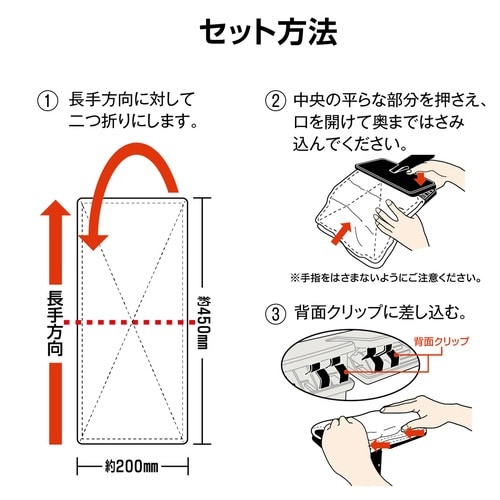 セット方法

① 長手方向に対して二つ折りにします。

長手方向

約450㎜

約200㎜

② 中央の平らな部分を押さえ、口を開けて奥まではさみ込んでください。

※手指をはさまないようにご注意ください。

③ 背面クリップに差し込む。

背面クリップ