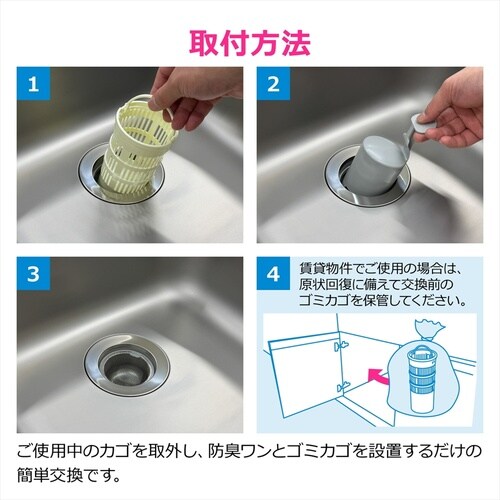 取付方法

1

2

3

4

賃貸物件でご使用の場合は、原状回復に備えて交換前のゴミカゴを保管してください。

ご使用中のカゴを取外し、防臭ワンとゴミカゴを設置するだけの簡単交換です。