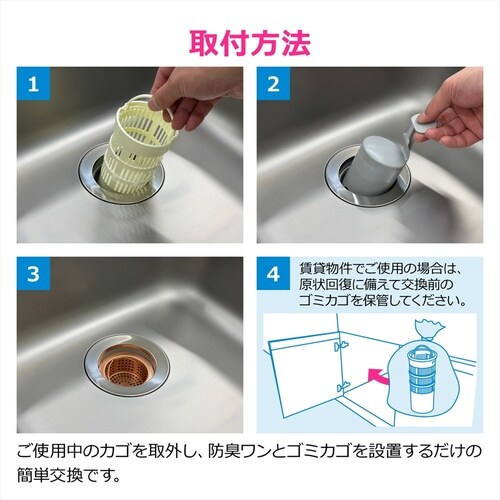 取付方法

1

2

3

4 賃貸物件でご使用の場合は、原状回復に備えて交換前のゴミカゴを保管してください。

ご使用中のカゴを取外し、防臭ワンとゴミカゴを設置するだけの簡単交換です。