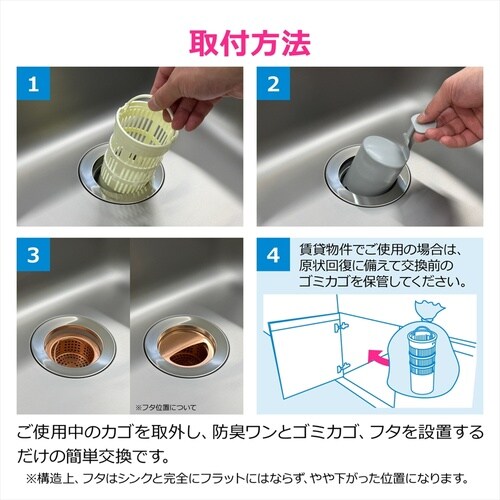 取付方法

1

2

3

※フタ位置について

4

賃貸物件でご使用の場合は、原状回復に備えて交換前のゴミカゴを保管してください。

ご使用中のカゴを取外し、防臭ワンとゴミカゴ、フタを設置するだけの簡単交換です。

※構造上、フタはシンクと完全にフラットにはならず、やや下がった位置になります。