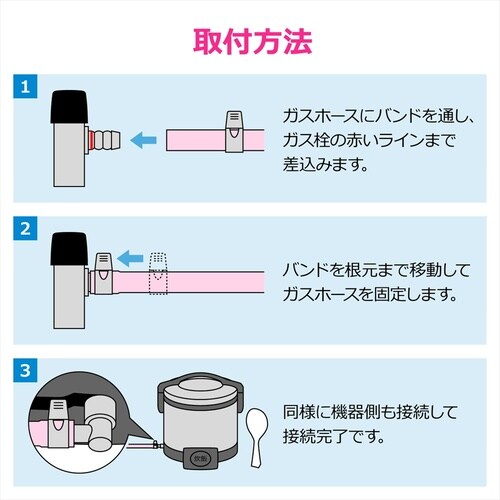 取付方法

1

ガスホースにバンドを通し、ガス栓の赤いラインまで差込みます。

2

バンドを根元まで移動してガスホースを固定します。

3

炊飯

同様に機器側も接続して接続完了です。