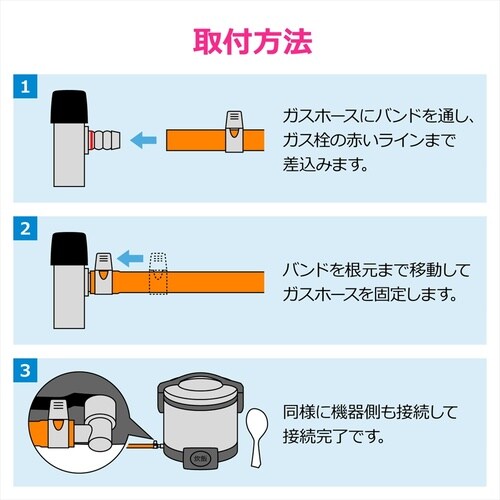 取付方法

1

ガスホースにバンドを通し、ガス栓の赤いラインまで差込みます。

2

バンドを根元まで移動してガスホースを固定します。

3

炊飯

同様に機器側も接続して接続完了です。