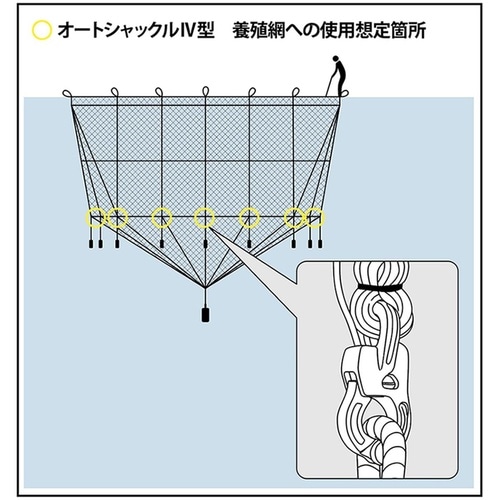 オートシャックルIV型　養殖網への使用想定箇所