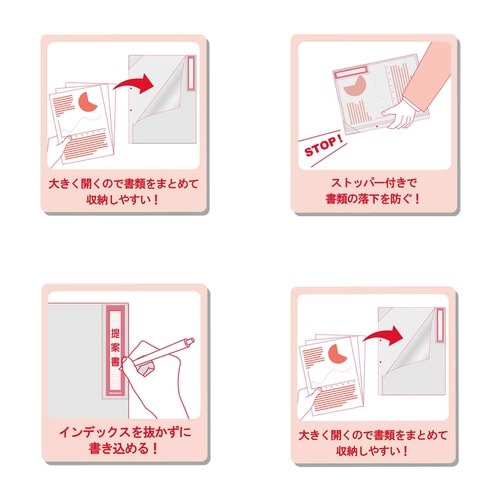 大きく開くので書類をまとめて収納しやすい！

STOP!

ストッパー付きで書類の落下を防ぐ！

提案書

インデックスを抜かずに書き込める！

大きく開くので書類をまとめて収納しやすい！