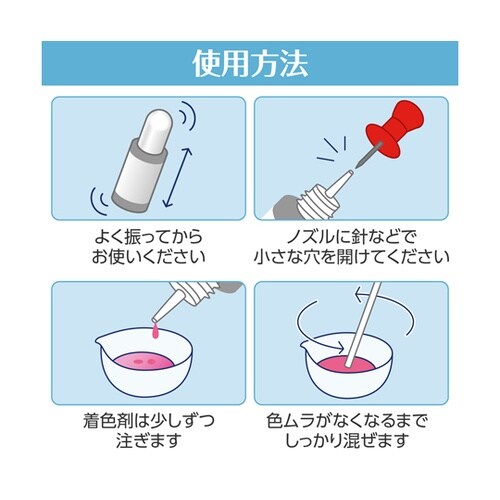 使用方法

よく振ってから
お使いください

ノズルに針などで
小さな穴を開けてください

着色剤は少しずつ
注ぎます

色ムラがなくなるまで
しっかり混ぜます