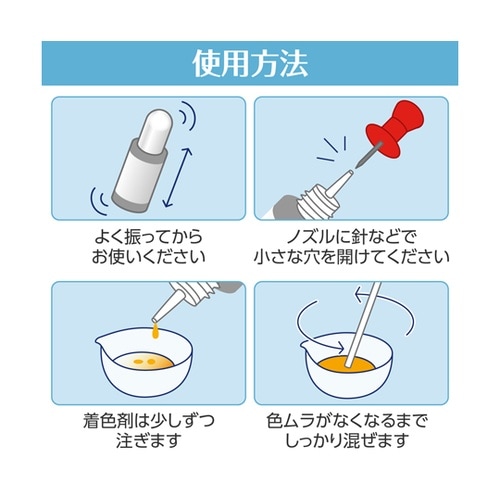 使用方法

よく振ってから
お使いください

ノズルに針などで
小さな穴を開けてください

着色剤は少しずつ
注ぎます

色ムラがなくなるまで
しっかり混ぜます