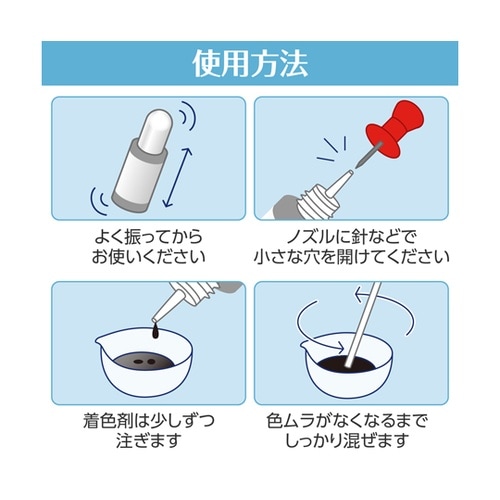 使用方法

よく振ってから
お使いください

ノズルに針などで
小さな穴を開けてください

着色剤は少しずつ
注ぎます

色ムラがなくなるまで
しっかり混ぜます